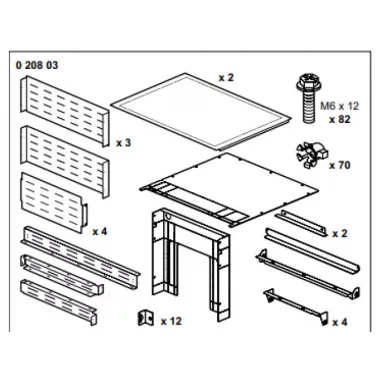 0 208 03

x 2

M6 x 12
x 82

x 3

x 70

x 4

x 2

x 12

x 4