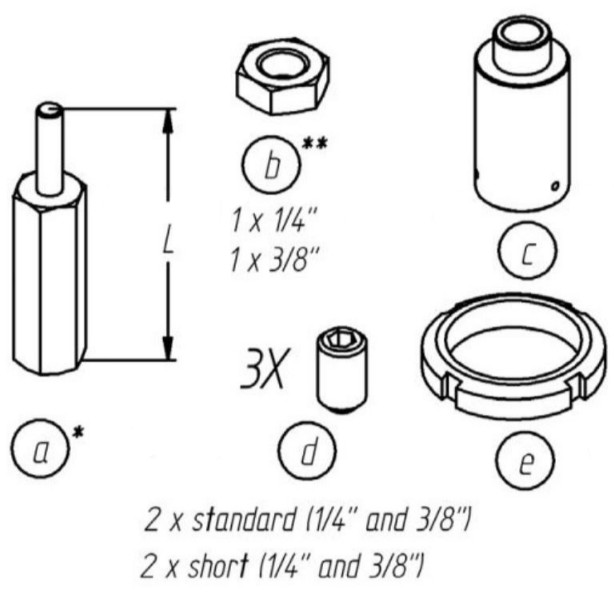 L

b **

1 x 1/4"
1 x 3/8"

c

3X

a *

d

e

2 x standard (1/4" and 3/8")
2 x short (1/4" and 3/8")