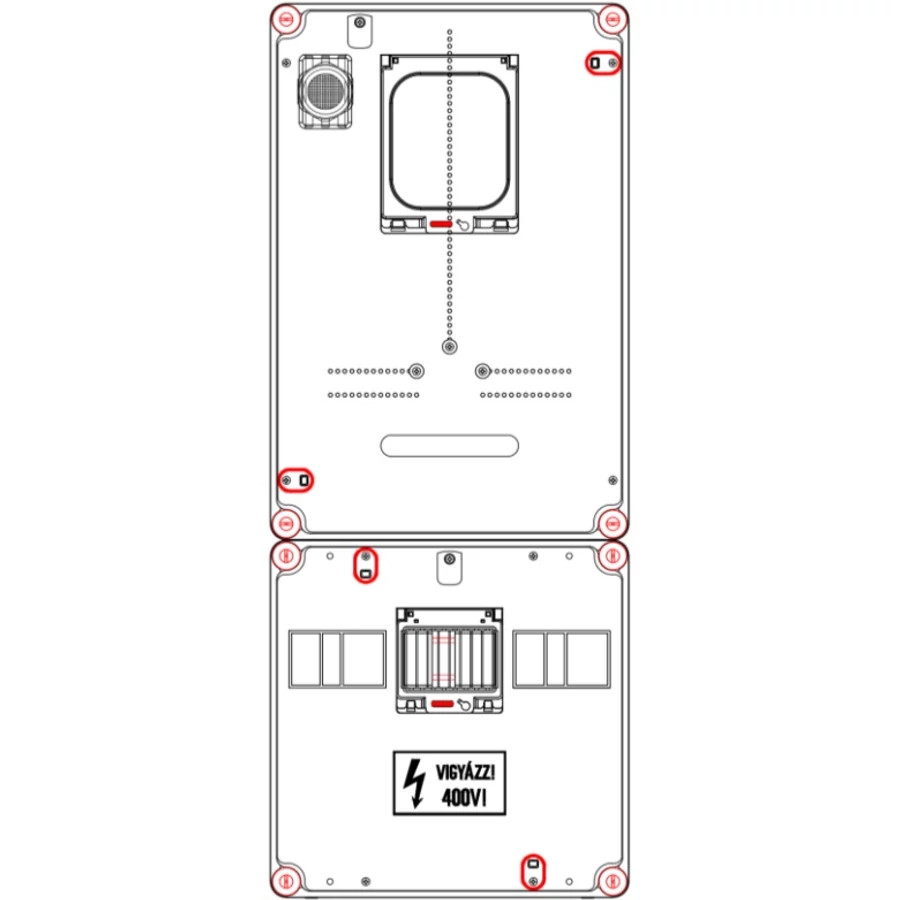 VIGYÁZZ!
400V!