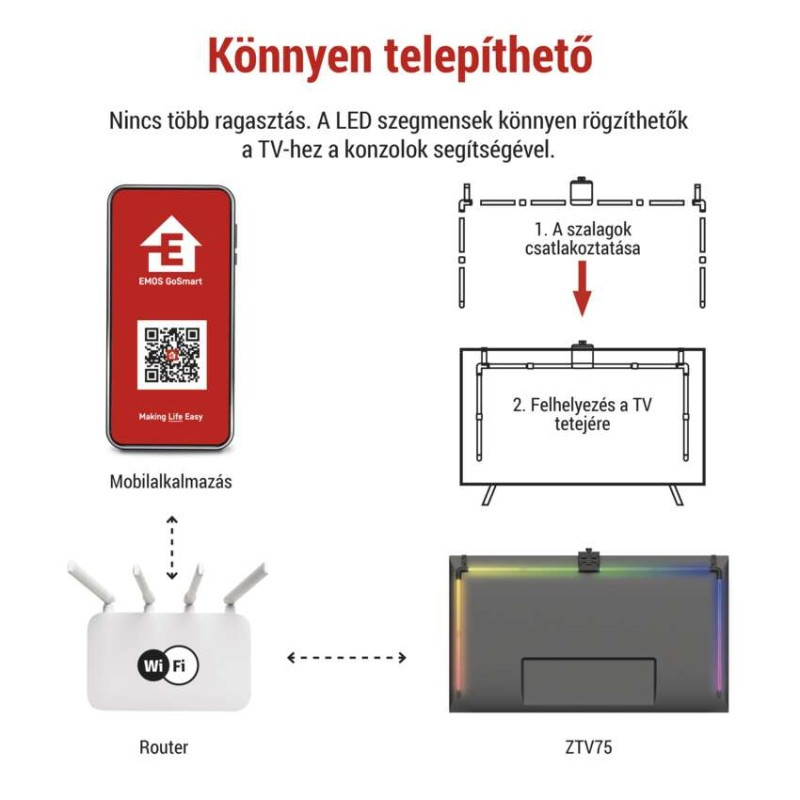 Könnyen telepíthető

Nincs több ragasztás. A LED szegmensek könnyen rögzíthetők a TV-hez a konzolok segítségével.

E

EMOS GoSmart

Making Life Easy

Mobilalkalmazás

1. A szalagok csatlakoztatása

2. Felhelyezés a TV tetejére

Wi Fi

Router

ZTV75