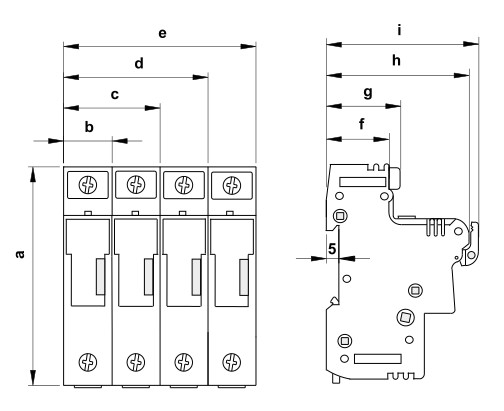 e
d
c
b
a
i
h
g
f
5