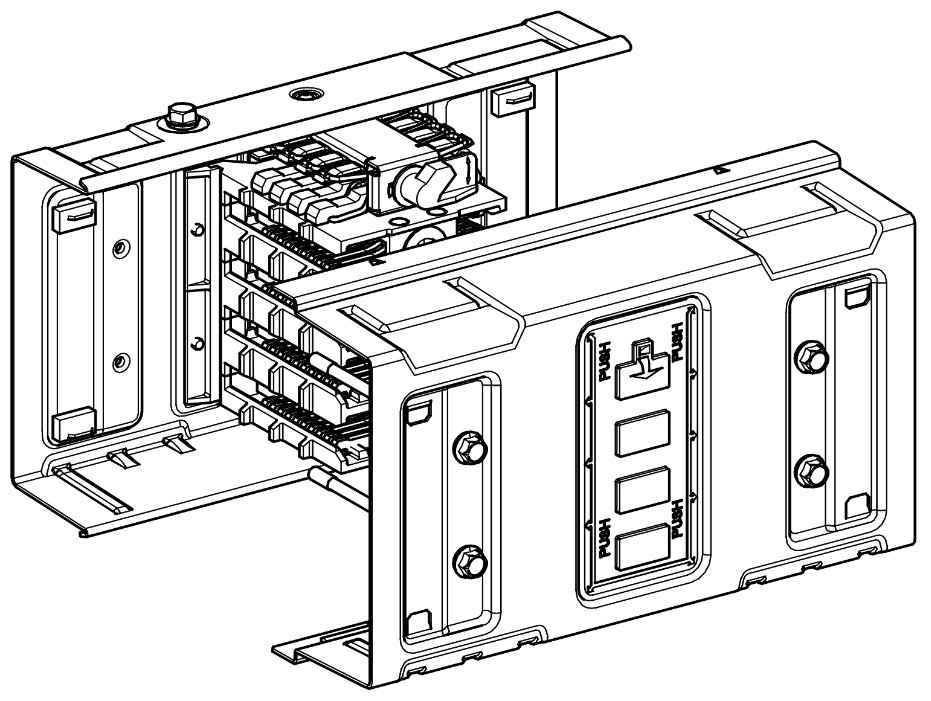 PUSH
PUSH
PUSH
PUSH