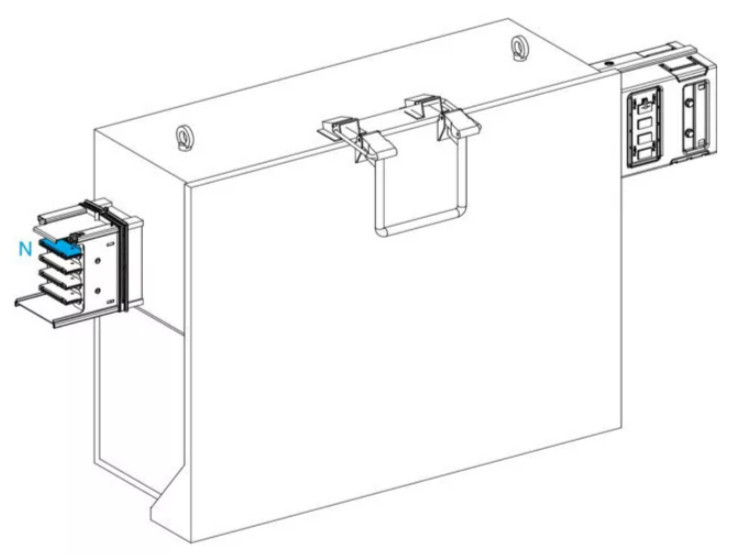 N