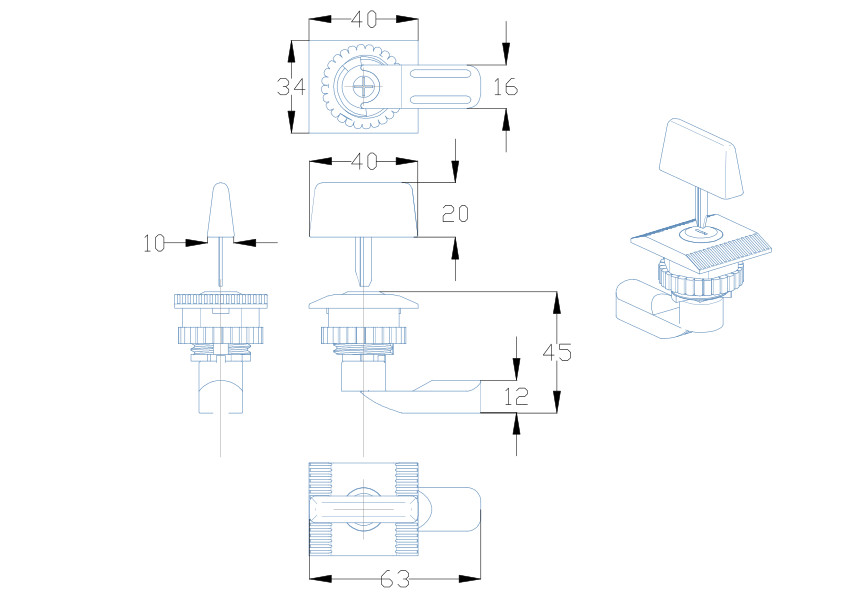 40
34
16
40
20
10
45
12
63