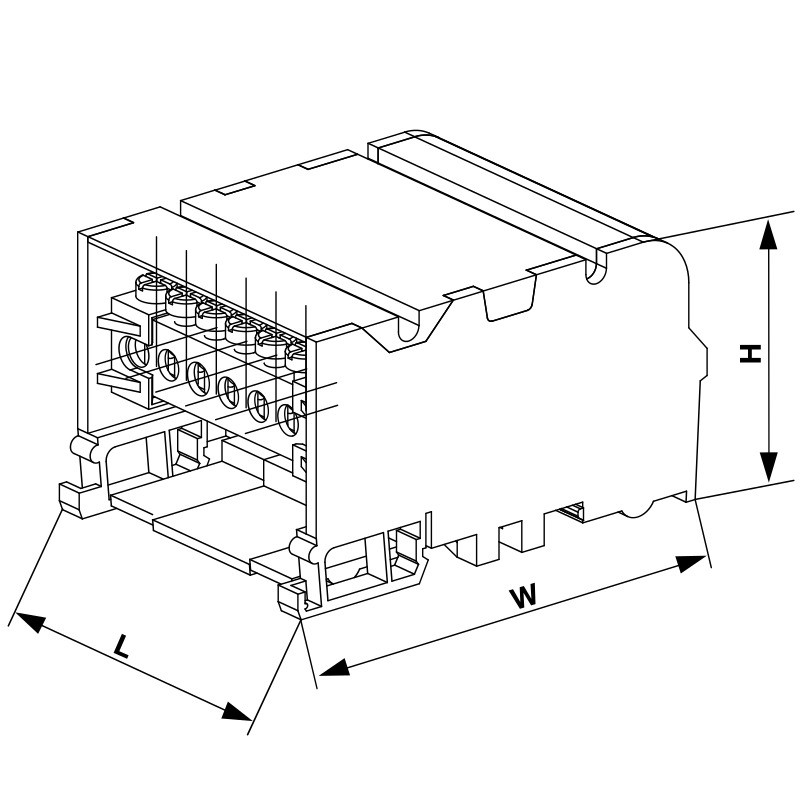 H
W
L