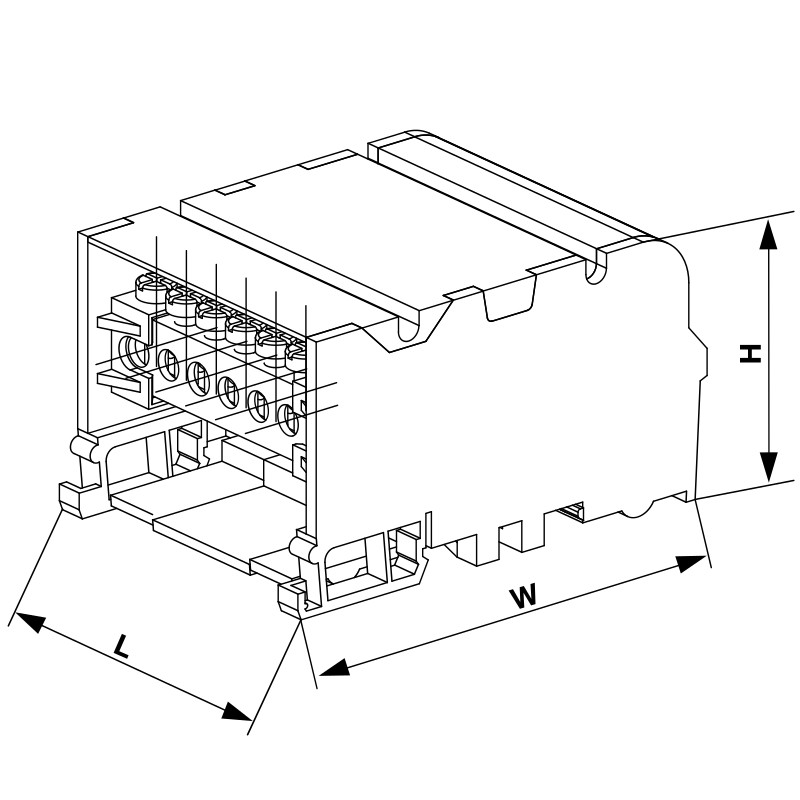 H
W
L